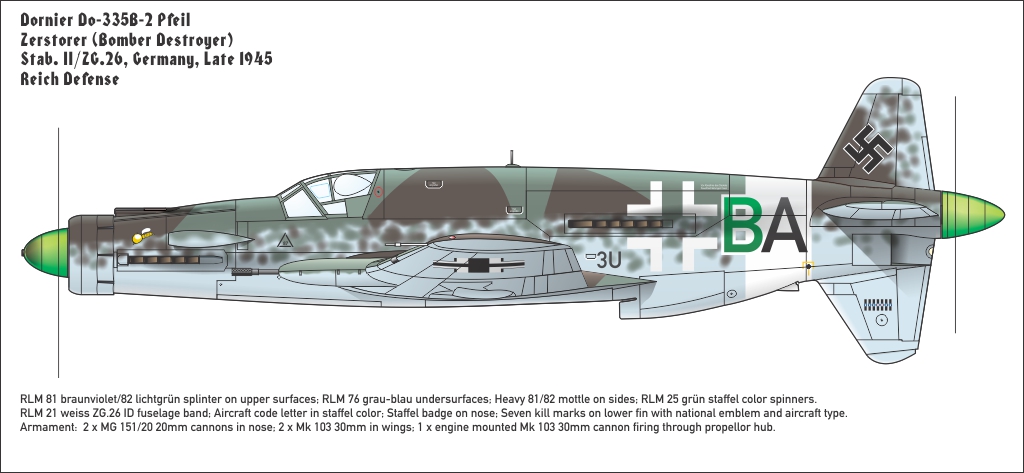 Dornier Do-335B-2 Pfeil
Zerstorer (Bomber Destroyer)
Stab. II/ZG.26, Germany, Late 1945
Reich Defense

3U

BA

RLM 81 braunviolet/82 lichtgrün splinter on upper surfaces; RLM 76 grau-blau undersurfaces; Heavy 81/82 mottle on sides; RLM 25 grün staffel color spinners.
RLM 21 weiss ZG.26 ID fuselage band; Aircraft code letter in staffel color; Staffel badge on nose; Seven kill marks on lower fin with national emblem and aircraft type.
Armament: 2 x MG 151/20 20mm cannons in nose; 2 x Mk 103 30mm in wings; 1 x engine mounted Mk 103 30mm cannon firing through propellor hub.